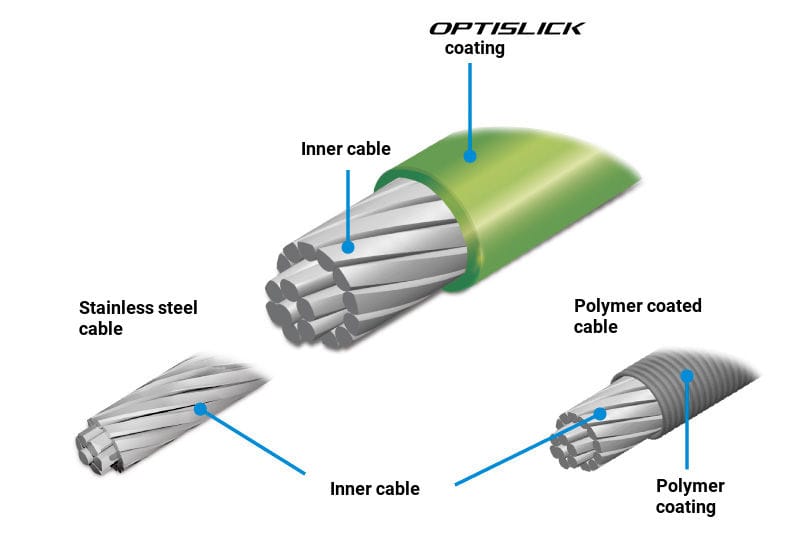 OPTISLICK
coating

Inner cable

Stainless steel cable

Polymer coated cable

Inner cable

Polymer coating