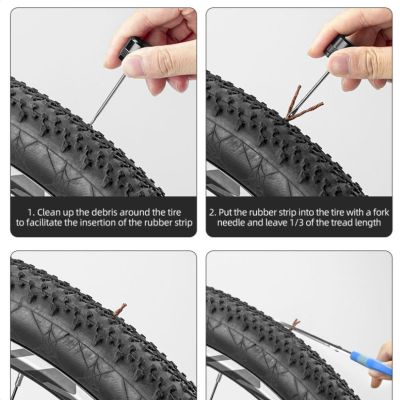 1. Clean up the debris around the tire to facilitate the insertion of the rubber strip

2. Put the rubber strip into the tire with a fork needle and leave 1/3 of the tread length